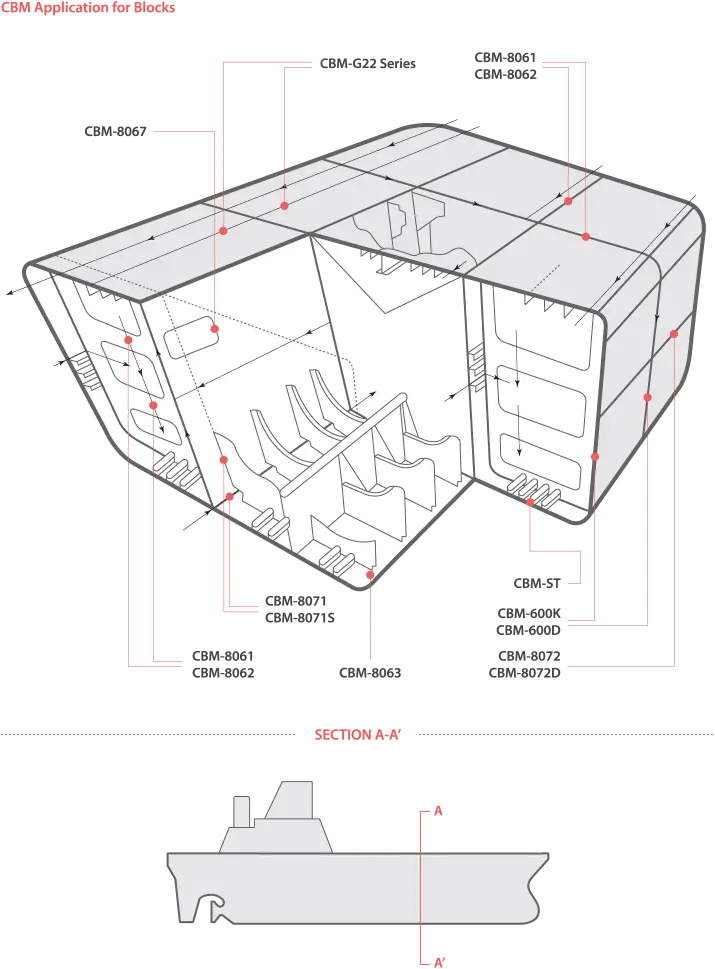 CBM Application for Blocks

CBM-G22 Series

CBM-8061
CBM-8062

CBM-8067

CBM-ST

CBM-8071
CBM-8071S

CBM-600K
CBM-600D

CBM-8061
CBM-8062

CBM-8063

CBM-8072
CBM-8072D

SECTION A-A'

A

A'